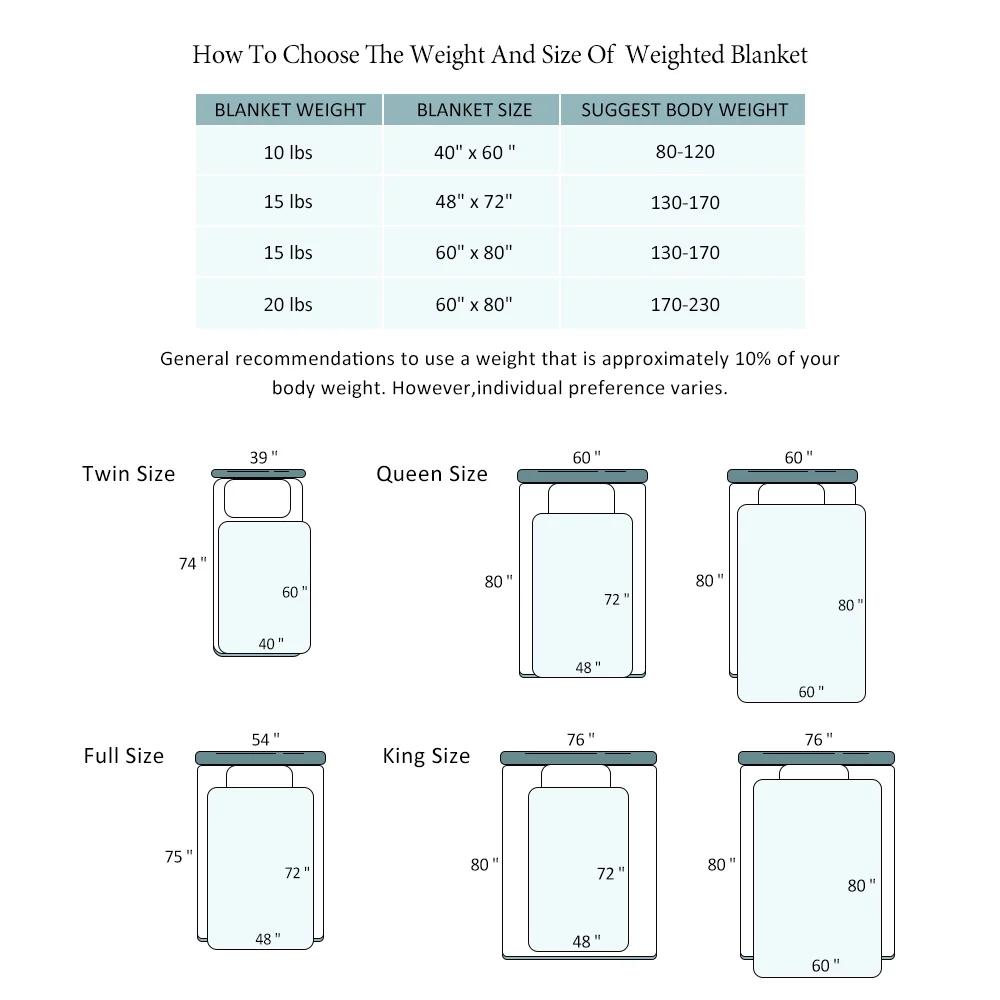 How To Choose The Weight And Size Of  Weighted Blanket

| BLANKET WEIGHT | BLANKET SIZE | SUGGEST BODY WEIGHT |
|---|---|---|
| 10 lbs | 40" x 60 " | 80-120 |
| 15 lbs | 48" x 72" | 130-170 |
| 15 lbs | 60" x 80" | 130-170 |
| 20 lbs | 60" x 80" | 170-230 |

General recommendations to use a weight that is approximately 10% of your body weight. However,individual preference varies.

Twin Size
39 "
74 "
60 "
40 "

Queen Size
60 "
80 "
72 "
48 "

60 "
80 "
80 "
60 "

Full Size
54 "
75 "
72 "
48 "

King Size
76 "
80 "
72 "
48 "

76 "
80 "
80 "
60 "